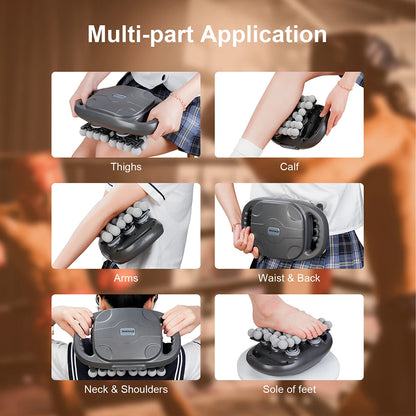 Multi-part Application

Thighs

Calf

Arms

Waist & Back

Neck & Shoulders

Sole of feet